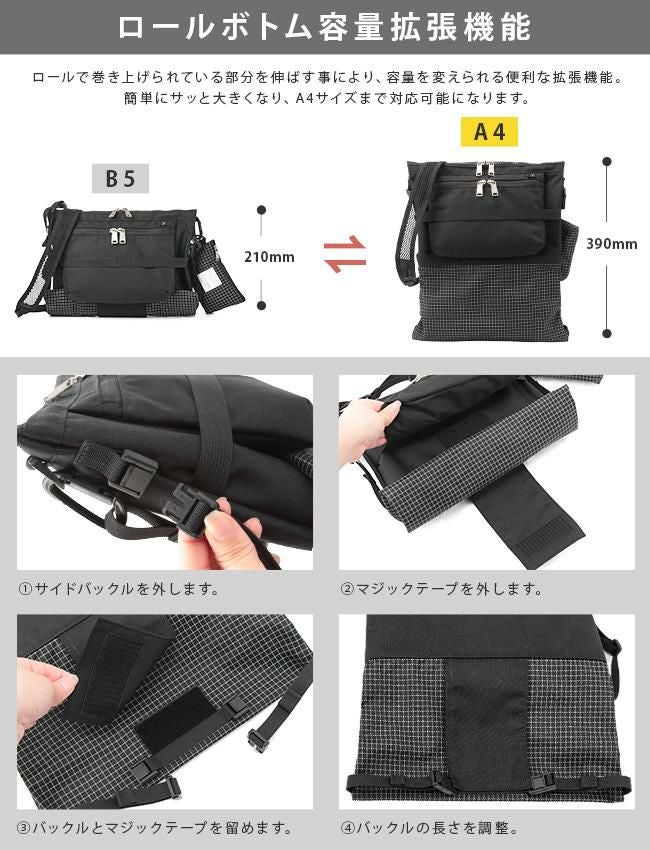 ロールボトム容量拡張機能

ロールで巻き上げられている部分を伸ばす事により、容量を変えられる便利な拡張機能。
簡単にサッと大きくなり、A4サイズまで対応可能になります。

B5

210mm

A4

390mm

①サイドバックルを外します。

②マジックテープを外します。

③バックルとマジックテープを留めます。

④バックルの長さを調整。