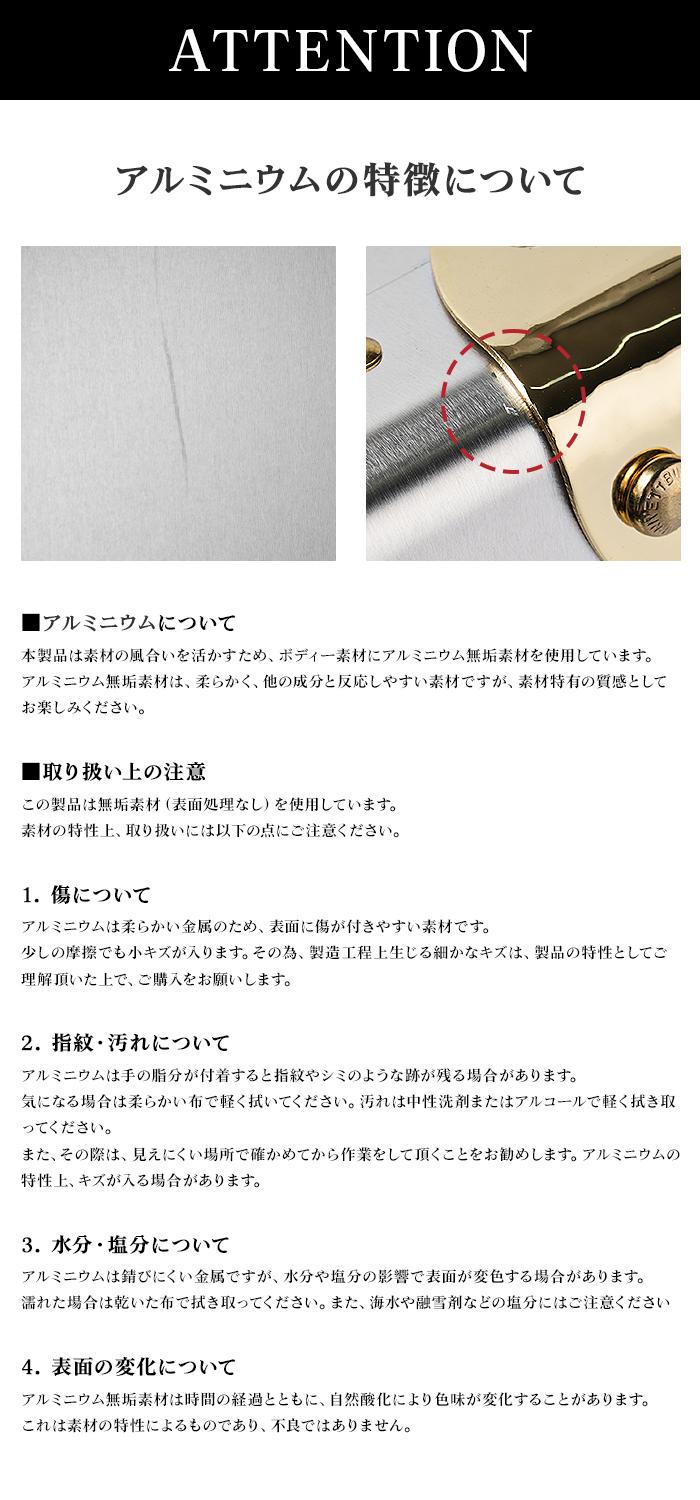 ATTENTION

アルミニウムの特徴について

■アルミニウムについて
本製品は素材の風合いを活かすため、ボディー素材にアルミニウム無垢素材を使用しています。アルミニウム無垢素材は、柔らかく、他の成分と反応しやすい素材ですが、素材特有の質感としてお楽しみください。

■取り扱い上の注意
この製品は無垢素材（表面処理なし）を使用しています。
素材の特性上、取り扱いには以下の点にご注意ください。

1. 傷について
アルミニウムは柔らかい金属のため、表面に傷が付きやすい素材です。
少しの摩擦でも小キズが入ります。その為、製造工程上生じる細かなキズは、製品の特性としてご理解頂いた上で、ご購入をお願いします。

2. 指紋・汚れについて
アルミニウムは手の脂分が付着すると指紋やシミのような跡が残る場合があります。
気になる場合は柔らかい布で軽く拭いてください。汚れは中性洗剤またはアルコールで軽く拭き取ってください。
また、その際は、見えにくい場所で確かめてから作業をして頂くことをお勧めします。アルミニウムの特性上、キズが入る場合があります。

3. 水分・塩分について
アルミニウムは錆びにくい金属ですが、水分や塩分の影響で表面が変色する場合があります。
濡れた場合は乾いた布で拭き取ってください。また、海水や融雪剤などの塩分にはご注意ください

4. 表面の変化について
アルミニウム無垢素材は時間の経過とともに、自然酸化により色味が変化することがあります。
これは素材の特性によるものであり、不良ではありません。