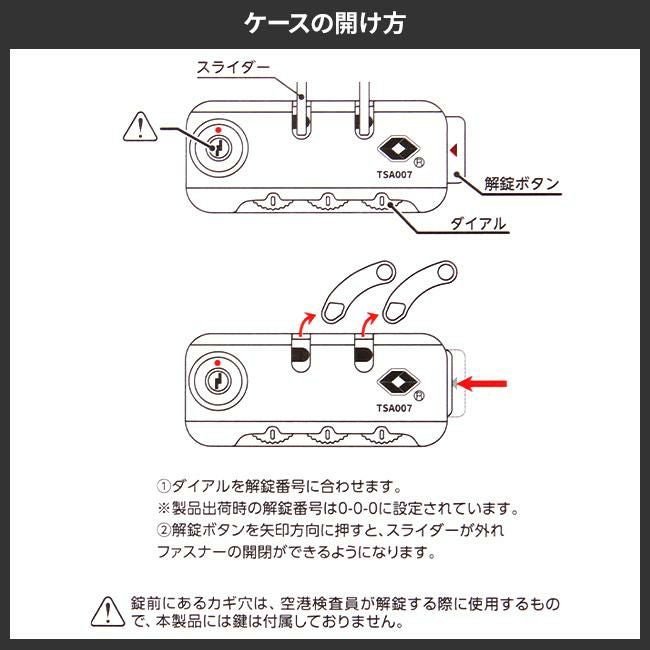 ケースの開け方

スライダー

TSA007

解錠ボタン

ダイアル

TSA007

①ダイアルを解錠番号に合わせます。
※製品出荷時の解錠番号は0-0-0に設定されています。
②解錠ボタンを矢印方向に押すと、スライダーが外れファスナーの開閉ができるようになります。

錠前にあるカギ穴は、空港検査員が解錠する際に使用するもので、本製品には鍵は付属しておりません。